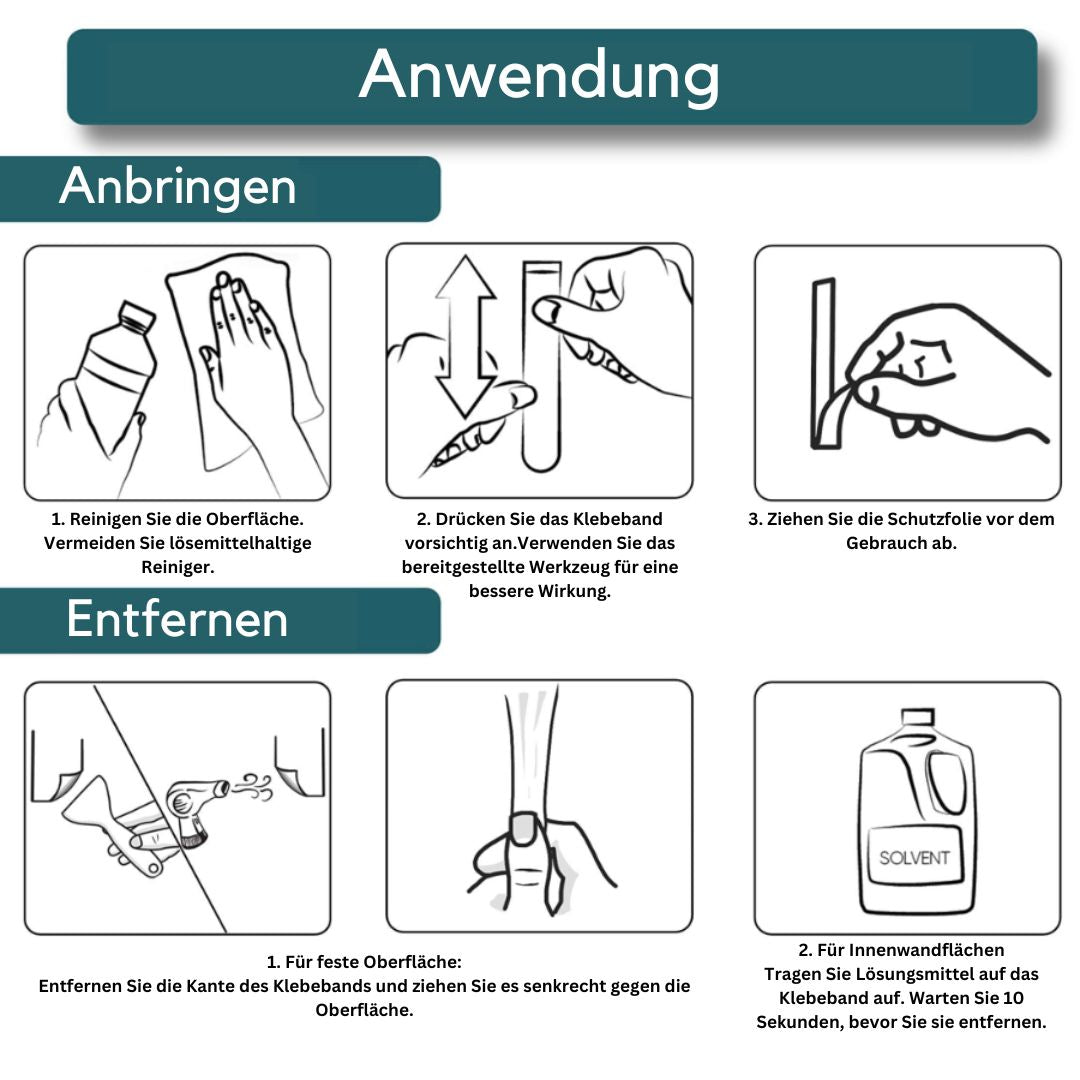 Anwendung

Anbringen

1. Reinigen Sie die Oberfläche. Vermeiden Sie lösemittelhaltige Reiniger.

2. Drücken Sie das Klebeband vorsichtig an.Verwenden Sie das bereitgestellte Werkzeug für eine bessere Wirkung.

3. Ziehen Sie die Schutzfolie vor dem Gebrauch ab.

Entfernen

SOLVENT

1. Für feste Oberfläche:
Entfernen Sie die Kante des Klebebands und ziehen Sie es senkrecht gegen die Oberfläche.

2. Für Innenwandflächen
Tragen Sie Lösungsmittel auf das Klebeband auf. Warten Sie 10 Sekunden, bevor Sie sie entfernen.