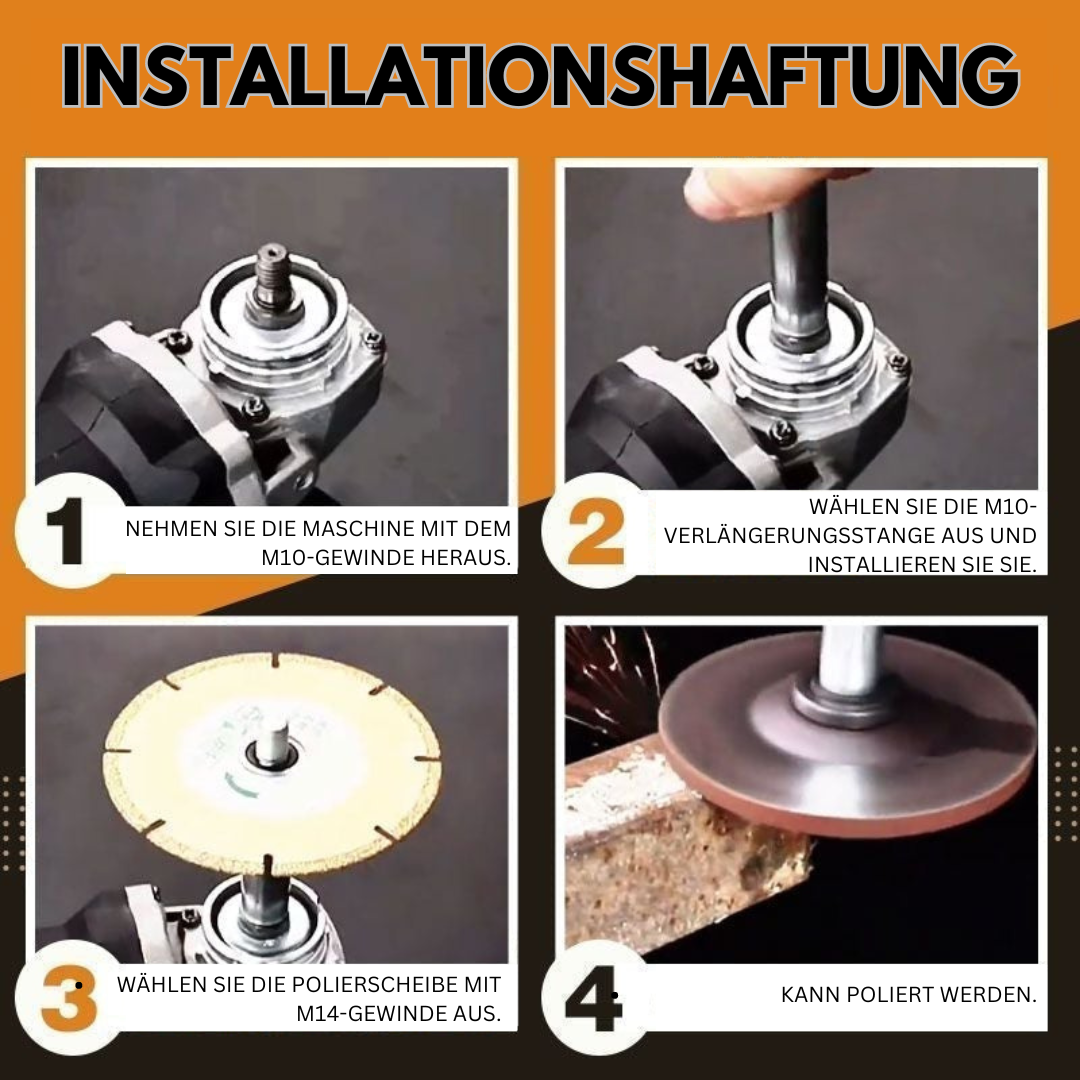 INSTALLATIONSHAFTUNG

1

NEHMEN SIE DIE MASCHINE MIT DEM M10-GEWINDE HERAUS.

2

WÄHLEN SIE DIE M10-VERLÄNGERUNGSSTANGE AUS UND INSTALLIEREN SIE SIE.

3

WÄHLEN SIE DIE POLIERSCHEIBE MIT M14-GEWINDE AUS.

4

KANN POLIERT WERDEN.