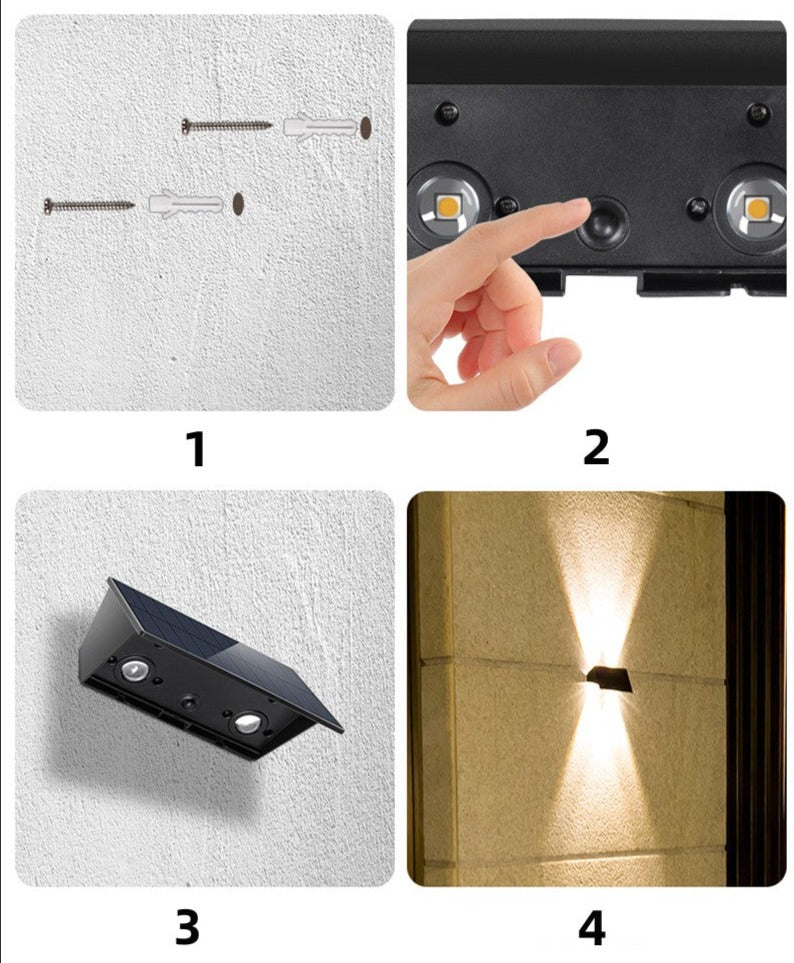 1

2

3

4