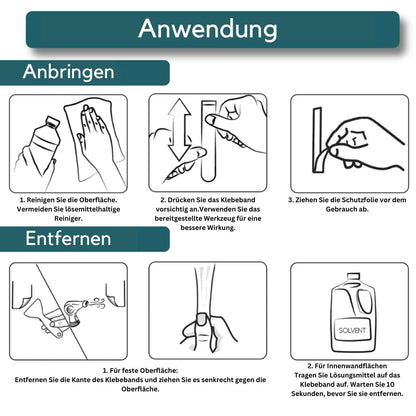 Anwendung

Anbringen

1. Reinigen Sie die Oberfläche. Vermeiden Sie lösemittelhaltige Reiniger.

2. Drücken Sie das Klebeband vorsichtig an.Verwenden Sie das bereitgestellte Werkzeug für eine bessere Wirkung.

3. Ziehen Sie die Schutzfolie vor dem Gebrauch ab.

Entfernen

SOLVENT

1. Für feste Oberfläche:
Entfernen Sie die Kante des Klebebands und ziehen Sie es senkrecht gegen die Oberfläche.

2. Für Innenwandflächen
Tragen Sie Lösungsmittel auf das Klebeband auf. Warten Sie 10 Sekunden, bevor Sie sie entfernen.