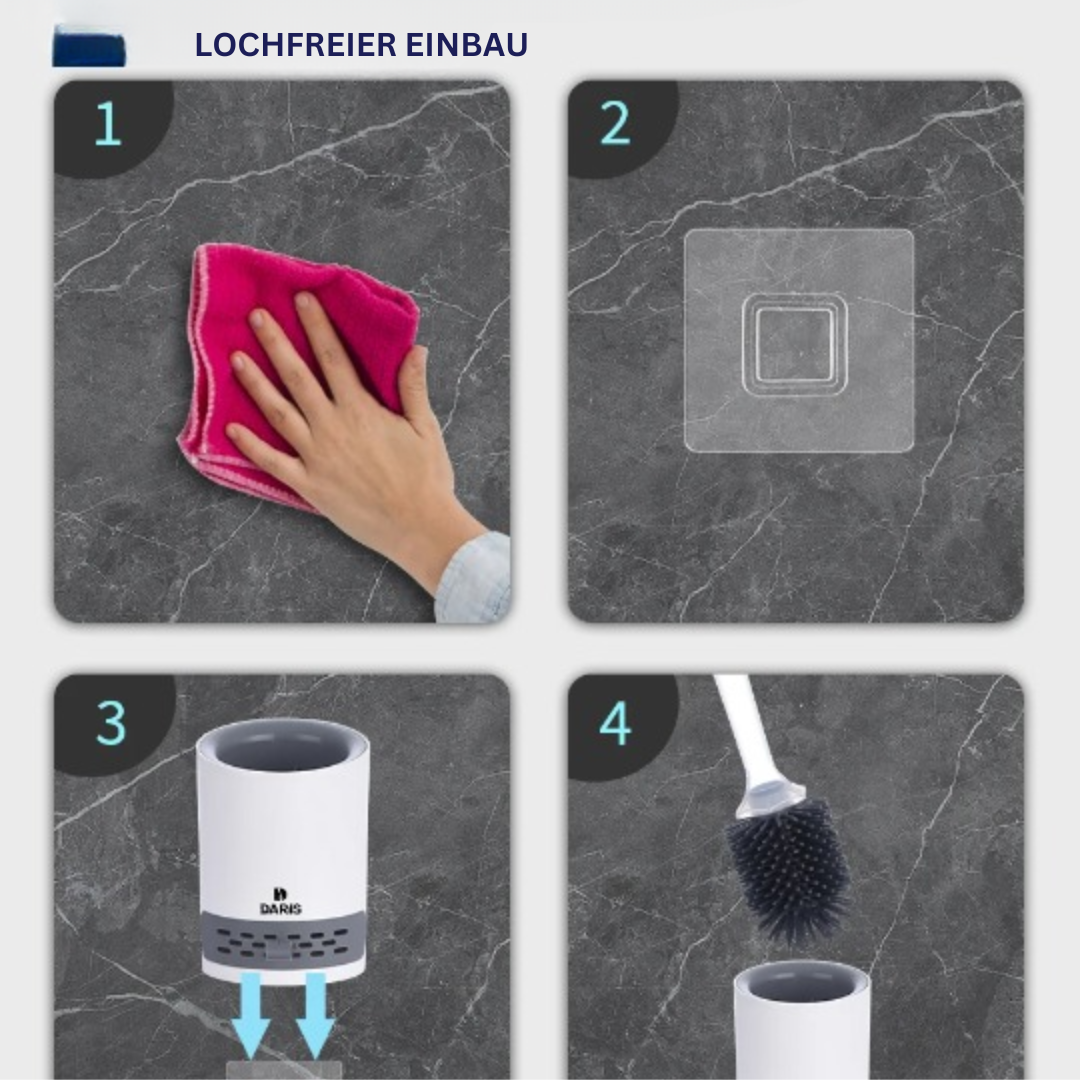 LOCHFREIER EINBAU

1

2

3

DARIS

4